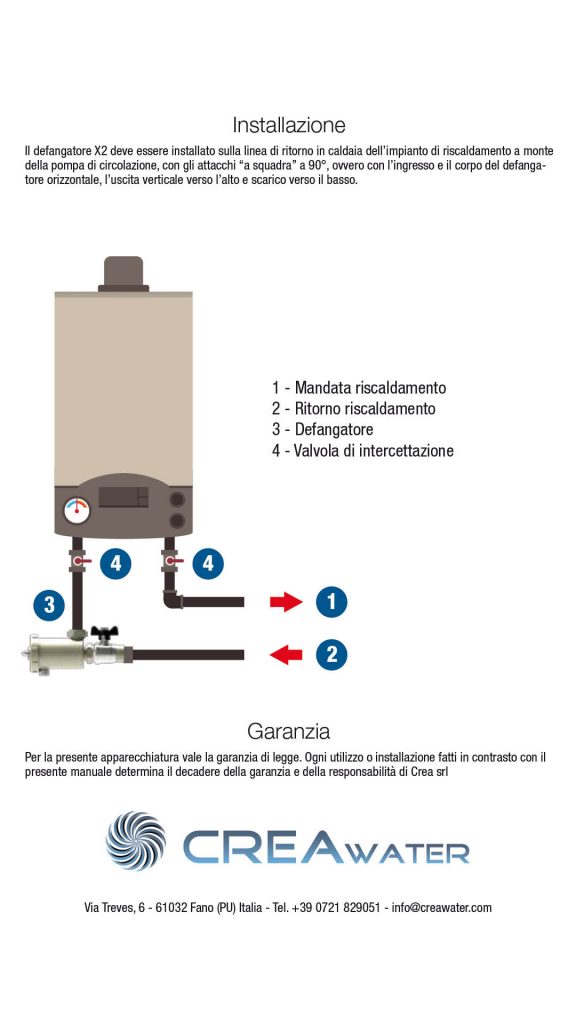 Installazione

Il defangatore X2 deve essere installato sulla linea di ritorno in caldaia dell'impianto di riscaldamento a monte della pompa di circolazione, con gli attacchi "a squadra" a 90°, ovvero con l'ingresso e il corpo del defangatore orizzontale, l'uscita verticale verso l'alto e scarico verso il basso.

1 - Mandata riscaldamento
2 - Ritorno riscaldamento
3 - Defangatore
4 - Valvola di intercettazione

4

4

3

1

2

Garanzia

Per la presente apparecchiatura vale la garanzia di legge. Ogni utilizzo o installazione fatti in contrasto con il presente manuale determina il decadere della garanzia e della responsabilità di Crea srl

CREAWATER

Via Treves, 6 - 61032 Fano (PU) Italia - Tel. +39 0721 829051 - info@creawater.com