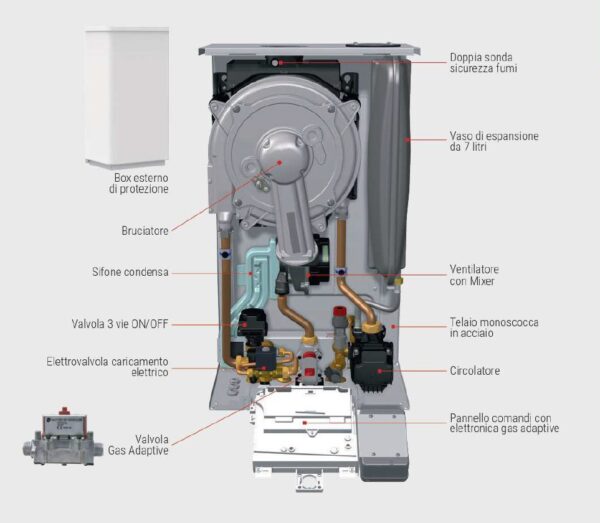 Box esterno di protezione

Bruciatore

Sifone condensa

Valvola 3 vie ON/OFF

Elettrovalvola caricamento elettrico

Valvola Gas Adaptive

Doppia sonda sicurezza fumi

Vaso di espansione da 7 litri

Ventilatore con Mixer

Telaio monoscocca in acciaio

Circolatore

Pannello comandi con elettronica gas adaptive