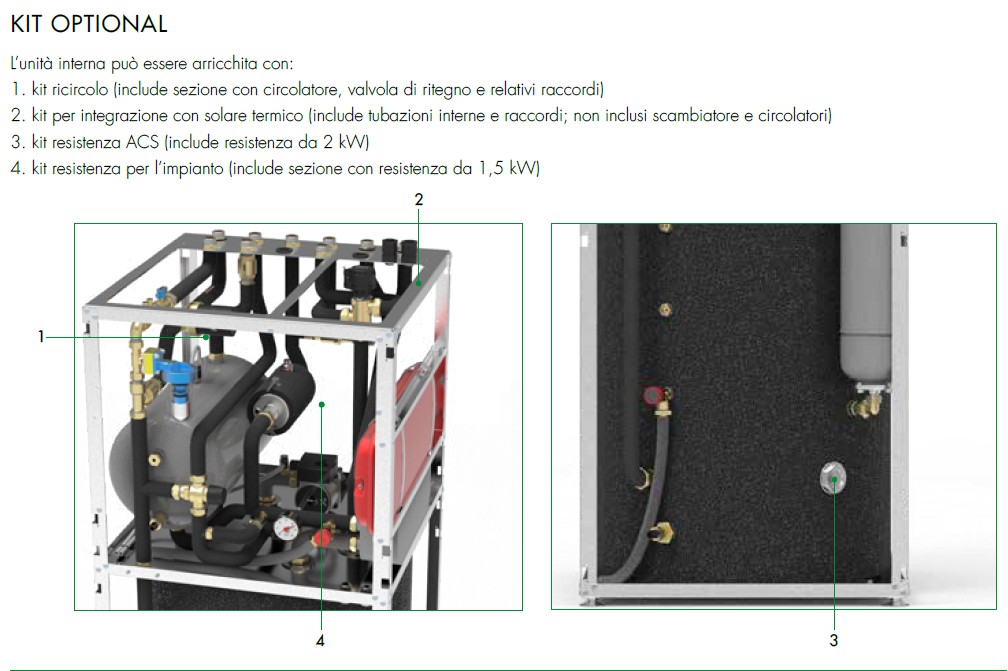 KIT OPTIONAL

L'unità interna può essere arricchita con:
1. kit ricircolo (include sezione con circolatore, valvola di ritegno e relativi raccordi)
2. kit per integrazione con solare termico (include tubazioni interne e raccordi; non inclusi scambiatore e circolatori)
3. kit resistenza ACS (include resistenza da 2 kW)
4. kit resistenza per l'impianto (include sezione con resistenza da 1,5 kW)

2
1
4
3