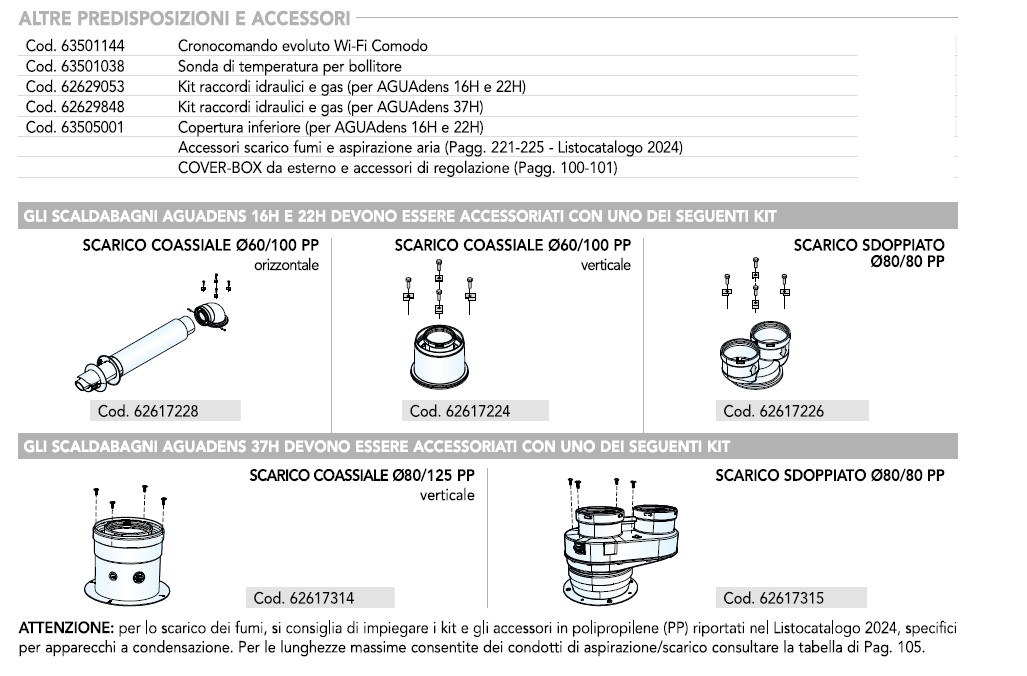 ALTRE PREDISPOSIZIONI E ACCESSORI

| | |
|---|---|
| Cod. 63501144 | Cronocomando evoluto Wi-Fi Comodo |
| Cod. 63501038 | Sonda di temperatura per bollitore |
| Cod. 62629053 | Kit raccordi idraulici e gas (per AGUAdens 16H e 22H) |
| Cod. 62629848 | Kit raccordi idraulici e gas (per AGUAdens 37H) |
| Cod. 63505001 | Copertura inferiore (per AGUAdens 16H e 22H) |
| | Accessori scarico fumi e aspirazione aria (Pagg. 221-225 - Listocatalogo 2024) |
| | COVER-BOX da esterno e accessori di regolazione (Pagg. 100-101) |

GLI SCALDABAGNI AGUADENS 16H E 22H DEVONO ESSERE ACCESSORIATI CON UNO DEI SEGUENTI KIT

SCARICO COASSIALE Ø60/100 PP
orizzontale
Cod. 62617228

SCARICO COASSIALE Ø60/100 PP
verticale
Cod. 62617224

SCARICO SDOPPIATO Ø80/80 PP
Cod. 62617226

GLI SCALDABAGNI AGUADENS 37H DEVONO ESSERE ACCESSORIATI CON UNO DEI SEGUENTI KIT

SCARICO COASSIALE Ø80/125 PP
verticale
Cod. 62617314

SCARICO SDOPPIATO Ø80/80 PP
Cod. 62617315

ATTENZIONE: per lo scarico dei fumi, si consiglia di impiegare i kit e gli accessori in polipropilene (PP) riportati nel Listocatalogo 2024, specifici per apparecchi a condensazione. Per le lunghezze massime consentite dei condotti di aspirazione/scarico consultare la tabella di Pag. 105.