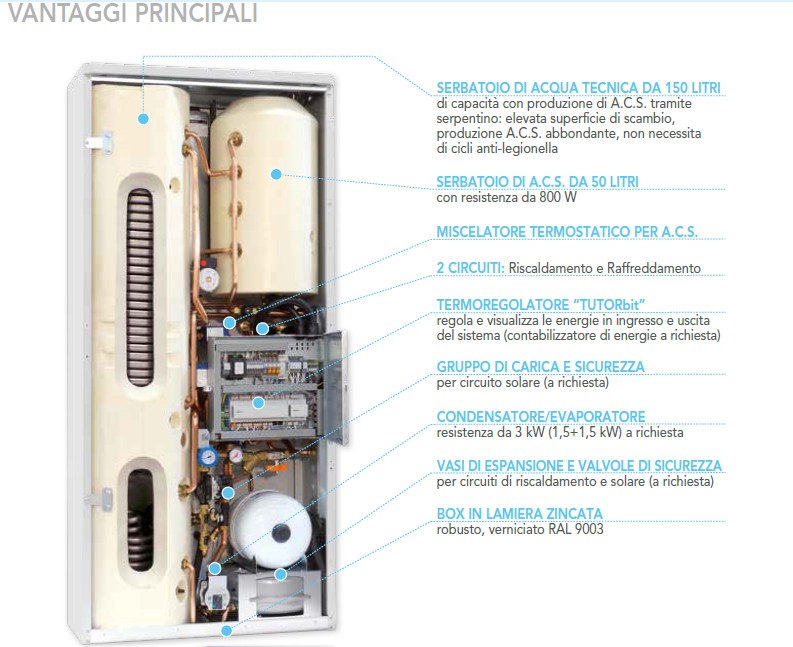 VANTAGGI PRINCIPALI

SERBATOIO DI ACQUA TECNICA DA 150 LITRI di capacità con produzione di A.C.S. tramite serpentino: elevata superficie di scambio, produzione A.C.S. abbondante, non necessita di cicli anti-legionella

SERBATOIO DI A.C.S. DA 50 LITRI con resistenza da 800 W

MISCELATORE TERMOSTATICO PER A.C.S.

2 CIRCUITI: Riscaldamento e Raffreddamento

TERMOREGOLATORE "TUTORbit" regola e visualizza le energie in ingresso e uscita del sistema (contabilizzatore di energie a richiesta)

GRUPPO DI CARICA E SICUREZZA per circuito solare (a richiesta)

CONDENSATORE/EVAPORATORE resistenza da 3 kW (1,5+1,5 kW) a richiesta

VASI DI ESPANSIONE E VALVOLE DI SICUREZZA per circuiti di riscaldamento e solare (a richiesta)

BOX IN LAMIERA ZINCATA robusto, verniciato RAL 9003